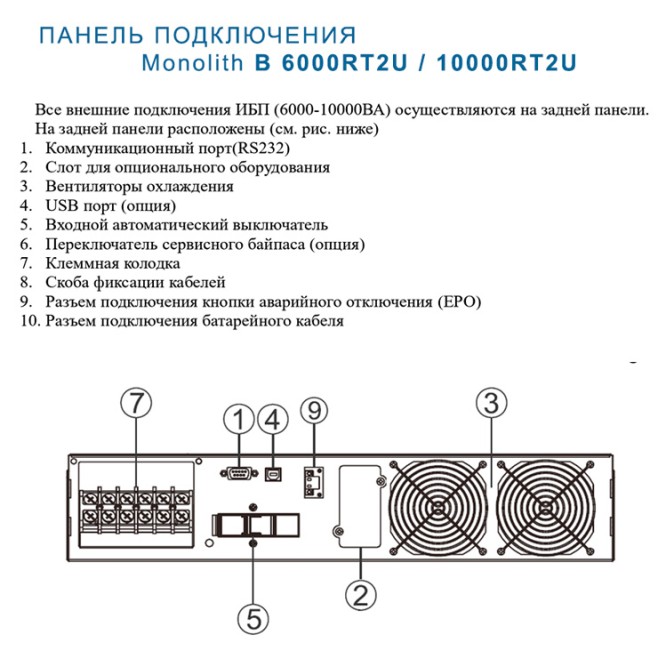 ПАНЕЛЬ ПОДКЛЮЧЕНИЯ
Monolith B 6000RT2U / 10000RT2U

Все внешние подключения ИБП (6000-10000ВА) осуществляются на задней панели. На задней панели расположены (см. рис. ниже)
1. Коммуникационный порт(RS232)
2. Слот для опционального оборудования
3. Вентиляторы охлаждения
4. USB порт (опция)
5. Входной автоматический выключатель
6. Переключатель сервисного байпаса (опция)
7. Клеммная колодка
8. Скоба фиксации кабелей
9. Разъем подключения кнопки аварийного отключения (EPO)
10. Разъем подключения батарейного кабеля

7
1
4
9
3
2
5