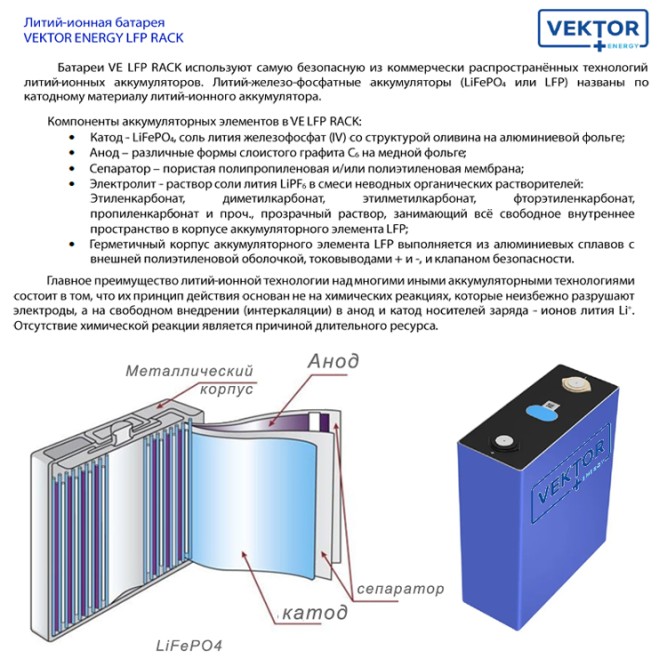 Литий-ионная батарея
VEKTOR ENERGY LFP RACK

VEKTOR ENERGY

Батареи VE LFP RACK используют самую безопасную из коммерчески распространённых технологий литий-ионных аккумуляторов. Литий-железо-фосфатные аккумуляторы ($LiFePO_4$ или LFP) названы по катодному материалу литий-ионного аккумулятора.

Компоненты аккумуляторных элементов в VE LFP RACK:
• Катод - $LiFePO_4$, соль лития железофосфат (IV) со структурой оливина на алюминиевой фольге;
• Анод – различные формы слоистого графита $C_6$ на медной фольге;
• Сепаратор – пористая полипропиленовая и/или полиэтиленовая мембрана;
• Электролит - раствор соли лития $LiPF_6$ в смеси неводных органических растворителей: Этиленкарбонат, диметилкарбонат, этилметилкарбонат, фторэтиленкарбонат, пропиленкарбонат и проч., прозрачный раствор, занимающий всё свободное внутреннее пространство в корпусе аккумуляторного элемента LFP;
• Герметичный корпус аккумуляторного элемента LFP выполняется из алюминиевых сплавов с внешней полиэтиленовой оболочкой, токовыводами + и -, и клапаном безопасности.

Главное преимущество литий-ионной технологии над многими иными аккумуляторными технологиями состоит в том, что их принцип действия основан не на химических реакциях, которые неизбежно разрушают электроды, а на свободном внедрении (интеркаляции) в анод и катод носителей заряда - ионов лития $Li^+$. Отсутствие химической реакции является причиной длительного ресурса.

Металлический корпус
Анод
сепаратор
катод
LiFePO4

VEKTOR ENERGY