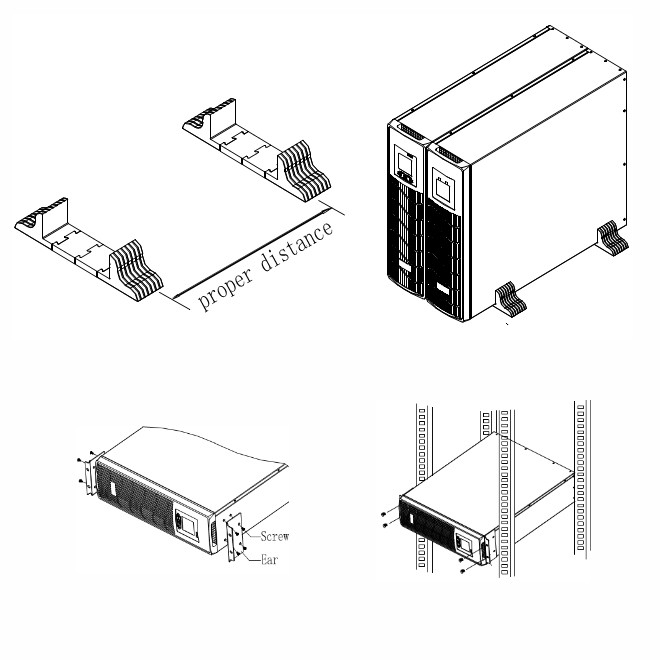 proper distance

Screw

Ear